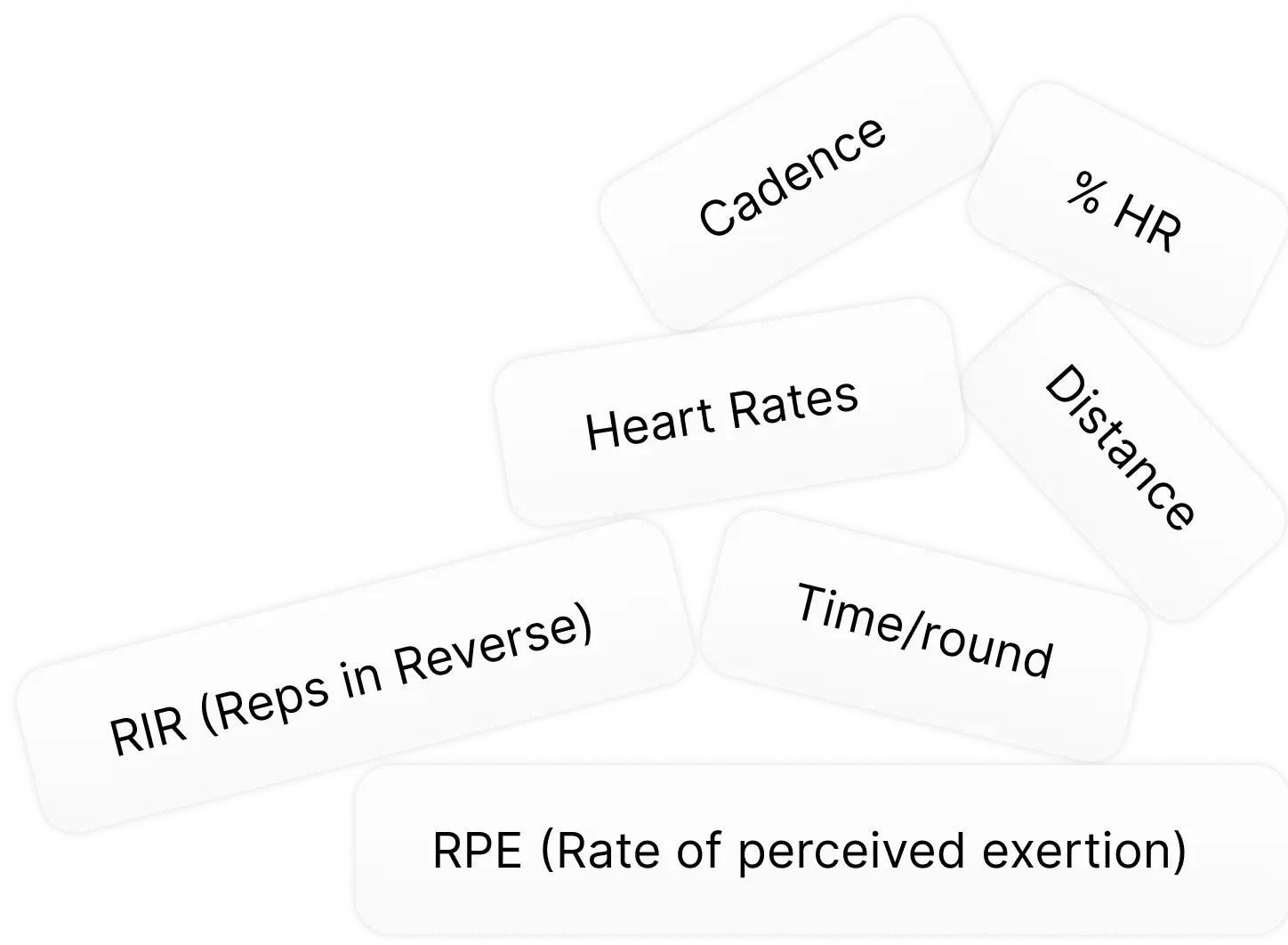 Cadence

% HR

Heart Rates

Distance

RIR (Reps in Reverse)

Time/round

RPE (Rate of perceived exertion)